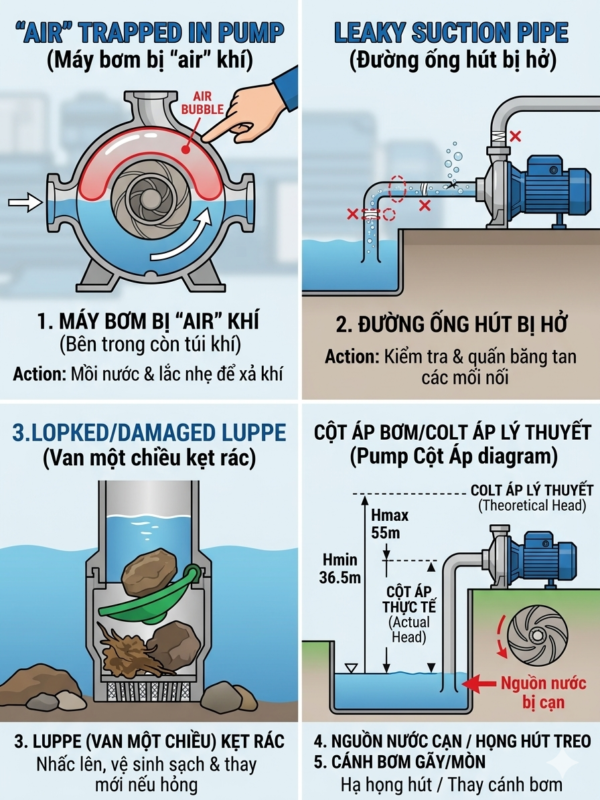 "AIR" TRAPPED IN PUMP
(Máy bơm bị "air" khí)

AIR BUBBLE

1. MÁY BƠM BỊ "AIR" KHÍ
(Bên trong còn túi khí)
Action: Mồi nước & lắc nhẹ để xả khí

LEAKY SUCTION PIPE
(Đường ống hút bị hở)

2. ĐƯỜNG ỐNG HÚT BỊ HỞ
Action: Kiểm tra & quấn băng tan các mối nối

3.LOPKED/DAMAGED LUPPE
(Van một chiều kẹt rác)

3. LUPPE (VAN MỘT CHIỀU) KẸT RÁC
Nhấc lên, vệ sinh sạch & thay mới nếu hỏng

CỘT ÁP BƠM/COLT ÁP LÝ THUYẾT
(Pump Cột Áp diagram)

COLT ÁP LÝ THUYẾT
(Theoretical Head)
Hmax
55m
Hmin
36.5m
CỘT ÁP THỰC TẾ
(Actual Head)
Nguồn nước bị cạn

4. NGUỒN NƯỚC CẠN / HỌNG HÚT TREO
5. CÁNH BƠM GÃY/MÒN
Hạ họng hút / Thay cánh bơm